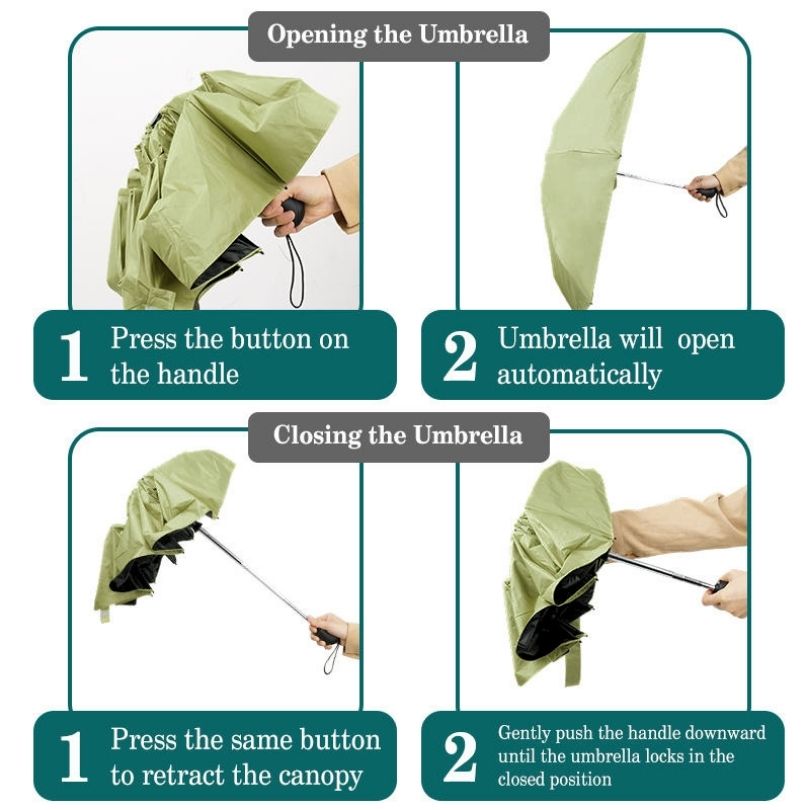 Opening the Umbrella

1 Press the button on the handle

2 Umbrella will open automatically

Closing the Umbrella

1 Press the same button to retract the canopy

2 Gently push the handle downward until the umbrella locks in the closed position